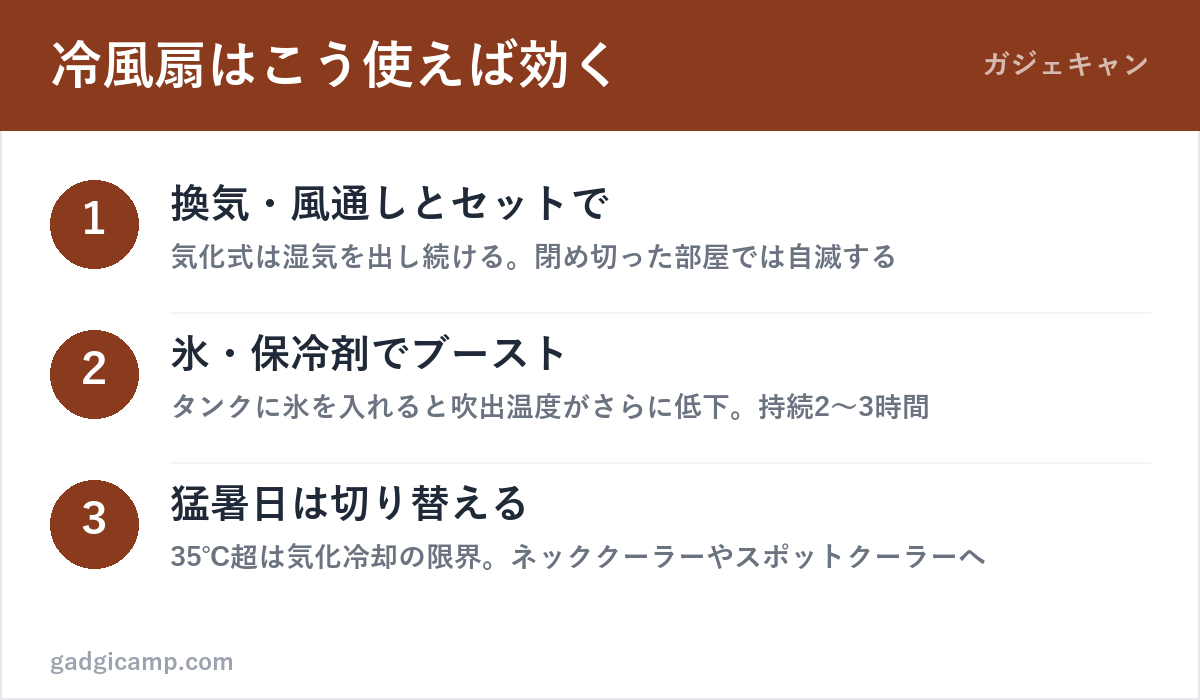 冷風扇はこう使えば効く

ガジェキャン

1

換気・風通しとセットで

気化式は湿気を出し続ける。閉め切った部屋では自滅する

2

氷・保冷剤でブースト

タンクに氷を入れると吹出温度がさらに低下。持続2〜3時間

3

猛暑日は切り替える

35°C超は気化冷却の限界。ネッククーラーやスポットクーラーへ

gadgicamp.com